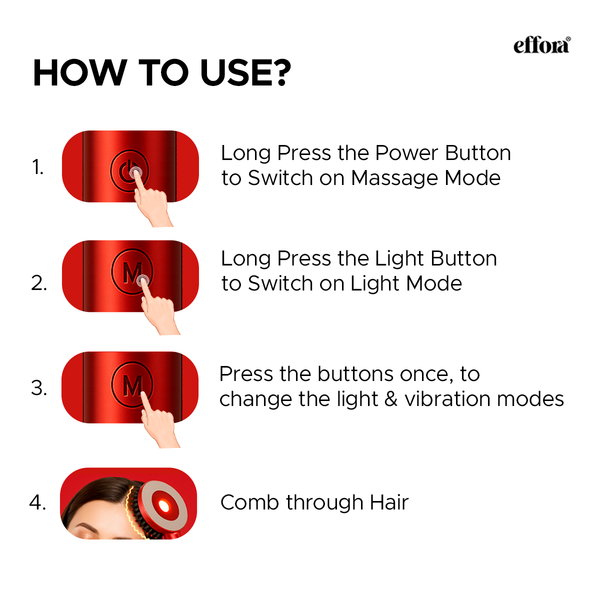 effora®

HOW TO USE?

1. Long Press the Power Button to Switch on Massage Mode

2. M Long Press the Light Button to Switch on Light Mode

3. M Press the buttons once, to change the light & vibration modes

4. Comb through Hair